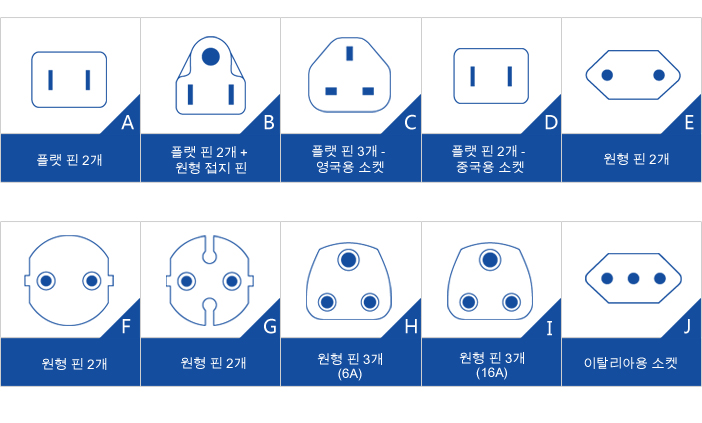 A
플랫 핀 2개

B
플랫 핀 2개 + 원형 접지 핀

C
플랫 핀 3개 - 영국용 소켓

D
플랫 핀 2개 - 중국용 소켓

E
원형 핀 2개

F
원형 핀 2개

G
원형 핀 2개

H
원형 핀 3개 (6A)

I
원형 핀 3개 (16A)

J
이탈리아용 소켓