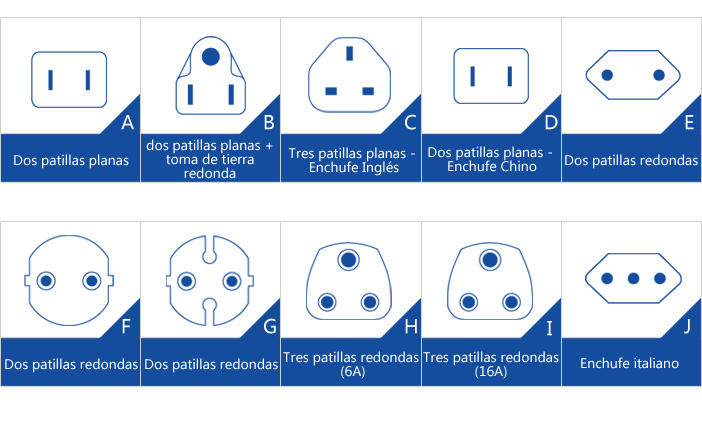 A
Dos patillas planas

B
dos patillas planas + toma de tierra redonda

C
Tres patillas planas - Enchufe Inglés

D
Dos patillas planas - Enchufe Chino

E
Dos patillas redondas

F
Dos patillas redondas

G
Dos patillas redondas

H
Tres patillas redondas (6A)

I
Tres patillas redondas (16A)

J
Enchufe italiano