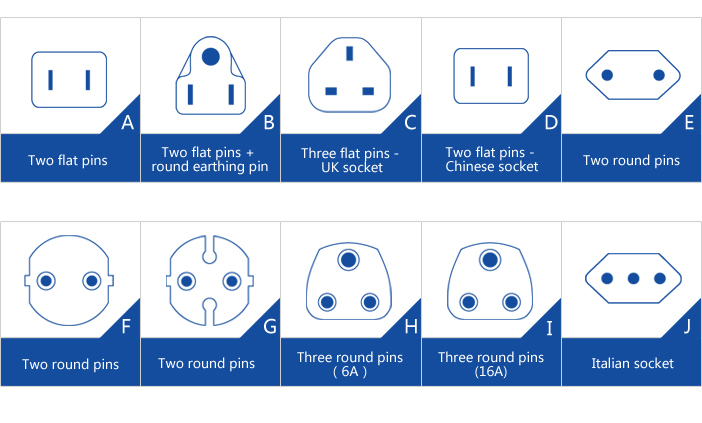 A
Two flat pins

B
Two flat pins + round earthing pin

C
Three flat pins - UK socket

D
Two flat pins - Chinese socket

E
Two round pins

F
Two round pins

G
Two round pins

H
Three round pins ( 6A )

I
Three round pins (16A)

J
Italian socket