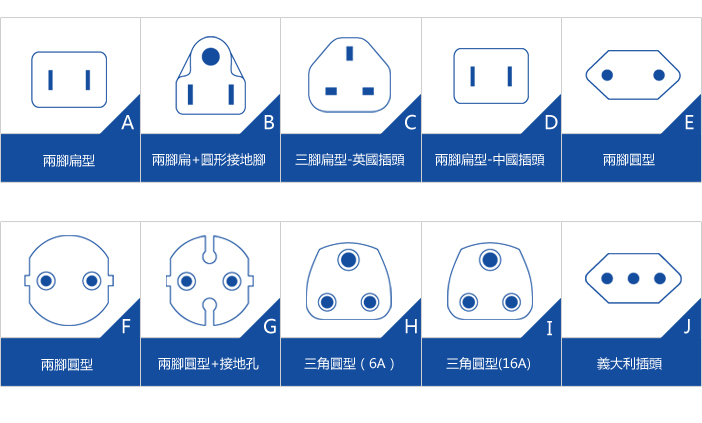 A
兩腳扁型

B
兩腳扁+圓形接地腳

C
三腳扁型-英國插頭

D
兩腳扁型-中國插頭

E
兩腳圓型

F
兩腳圓型

G
兩腳圓型+接地孔

H
三角圓型（6A）

I
三角圓型(16A)

J
義大利插頭