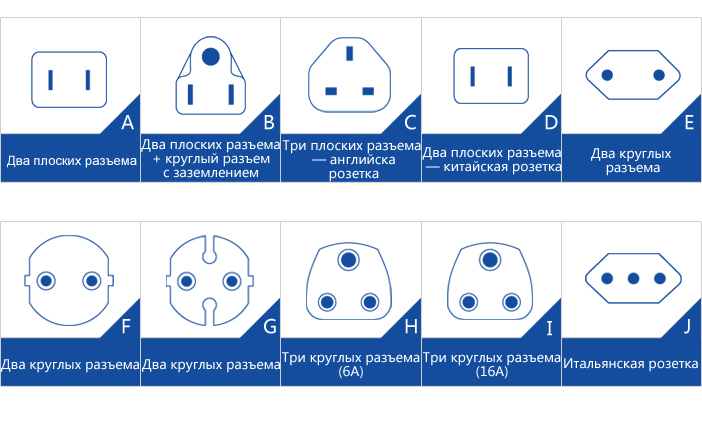 A
Два плоских разъема

B
Два плоских разъема + круглый разъем с заземлением

C
Три плоских разъема — английска розетка

D
Два плоских разъема — китайская розетка

E
Два круглых разъема

F
Два круглых разъема

G
Два круглых разъема

H
Три круглых разъема (6A)

I
Три круглых разъема (16A)

J
Итальянская розетка