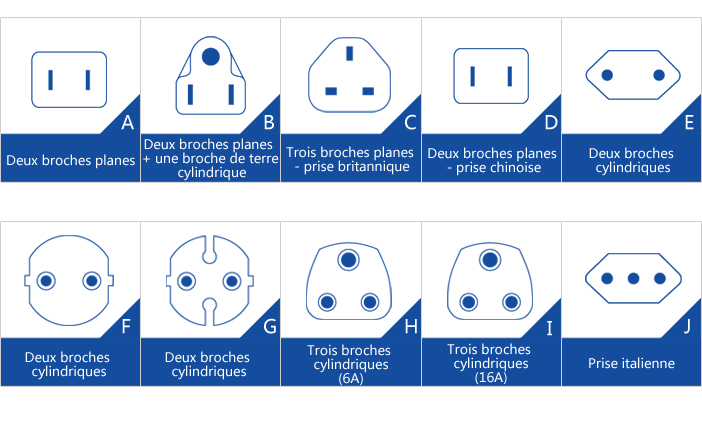 A
Deux broches planes

B
Deux broches planes + une broche de terre cylindrique

C
Trois broches planes - prise britannique

D
Deux broches planes - prise chinoise

E
Deux broches cylindriques

F
Deux broches cylindriques

G
Deux broches cylindriques

H
Trois broches cylindriques (6A)

I
Trois broches cylindriques (16A)

J
Prise italienne